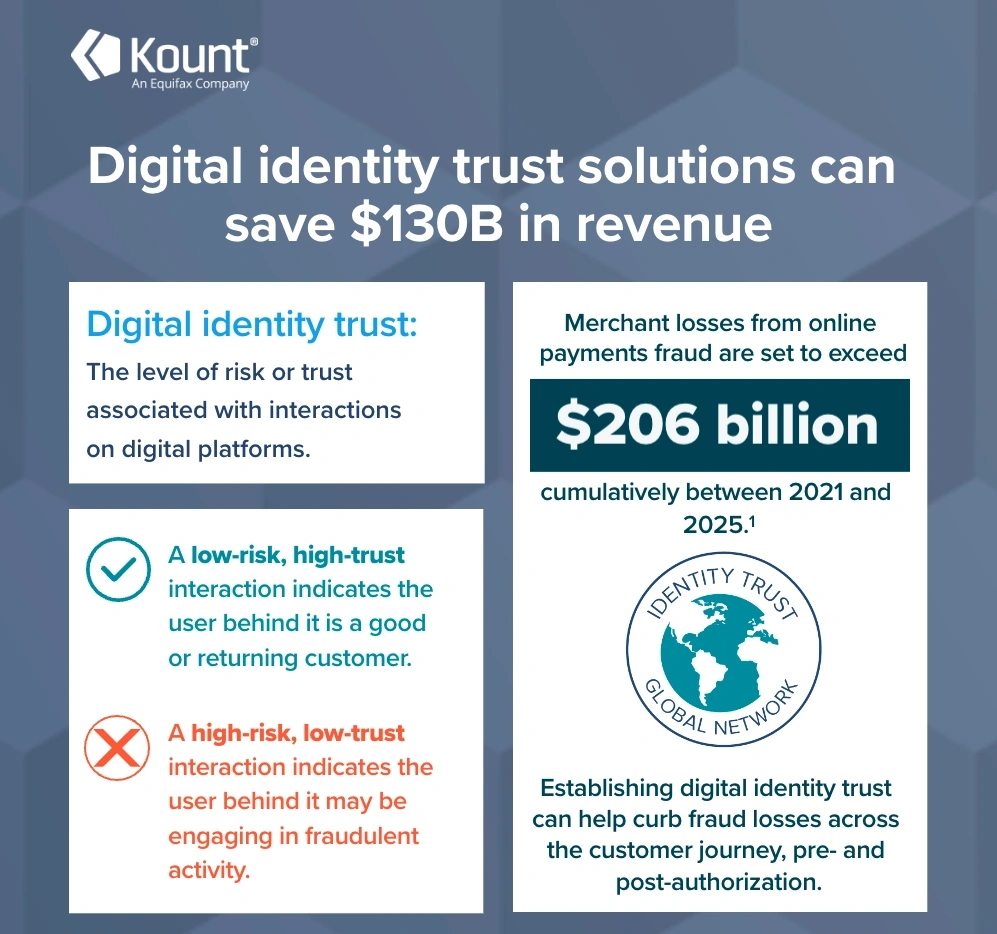 Kount®
An Equifax Company

Digital identity trust solutions can save $130B in revenue

Digital identity trust:
The level of risk or trust associated with interactions on digital platforms.

A low-risk, high-trust interaction indicates the user behind it is a good or returning customer.

A high-risk, low-trust interaction indicates the user behind it may be engaging in fraudulent activity.

Merchant losses from online payments fraud are set to exceed

$206 billion

cumulatively between 2021 and 2025.$^1$

IDENTITY TRUST
GLOBAL NETWORK

Establishing digital identity trust can help curb fraud losses across the customer journey, pre- and post-authorization.