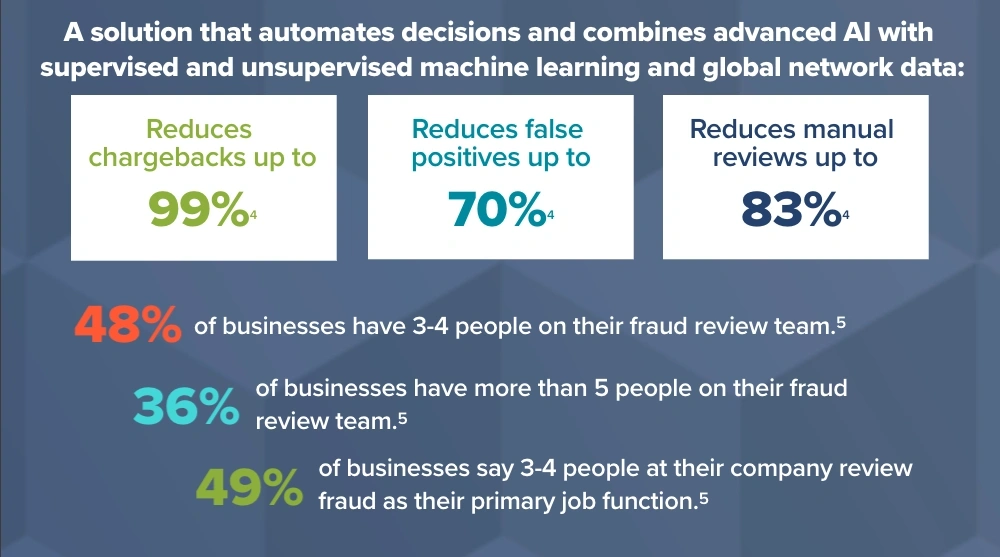 A solution that automates decisions and combines advanced AI with supervised and unsupervised machine learning and global network data:

Reduces chargebacks up to
99%$^4$

Reduces false positives up to
70%$^4$

Reduces manual reviews up to
83%$^4$

48% of businesses have 3-4 people on their fraud review team.$^5$

36% of businesses have more than 5 people on their fraud review team.$^5$

49% of businesses say 3-4 people at their company review fraud as their primary job function.$^5$