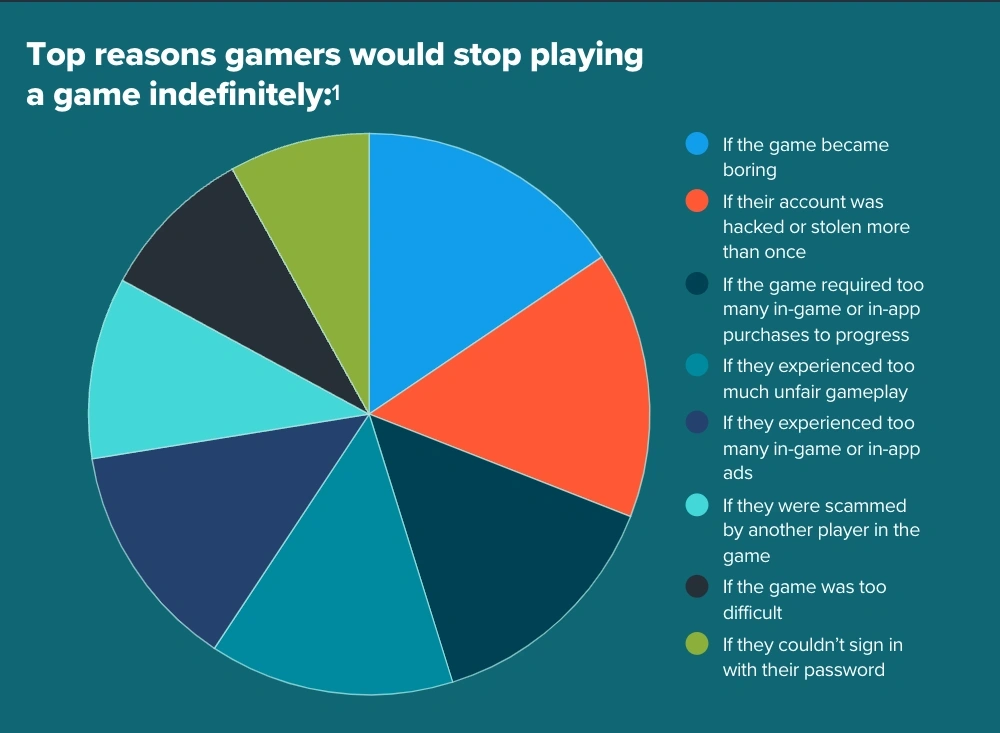 Top reasons gamers would stop playing a game indefinitely:1

If the game became boring

If their account was hacked or stolen more than once

If the game required too many in-game or in-app purchases to progress

If they experienced too much unfair gameplay

If they experienced too many in-game or in-app ads

If they were scammed by another player in the game

If the game was too difficult

If they couldn't sign in with their password